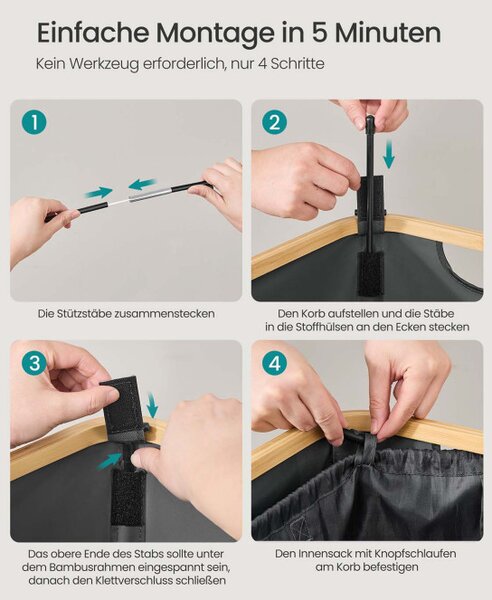 Einfache Montage in 5 Minuten

Kein Werkzeug erforderlich, nur 4 Schritte

1

Die Stützstäbe zusammenstecken

2

Den Korb aufstellen und die Stäbe in die Stoffhülsen an den Ecken stecken

3

Das obere Ende des Stabs sollte unter dem Bambusrahmen eingespannt sein, danach den Klettverschluss schließen

4

Den Innensack mit Knopfschlaufen am Korb befestigen