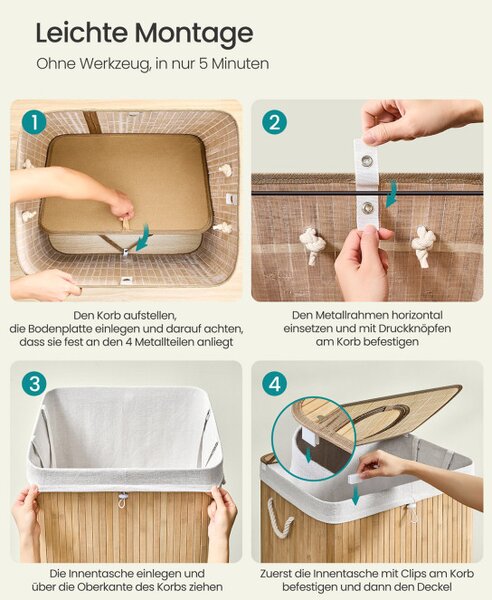 Leichte Montage

Ohne Werkzeug, in nur 5 Minuten

1

Den Korb aufstellen, die Bodenplatte einlegen und darauf achten, dass sie fest an den 4 Metallteilen anliegt

2

Den Metallrahmen horizontal einsetzen und mit Druckknöpfen am Korb befestigen

3

Die Innentasche einlegen und über die Oberkante des Korbs ziehen

4

Zuerst die Innentasche mit Clips am Korb befestigen und dann den Deckel