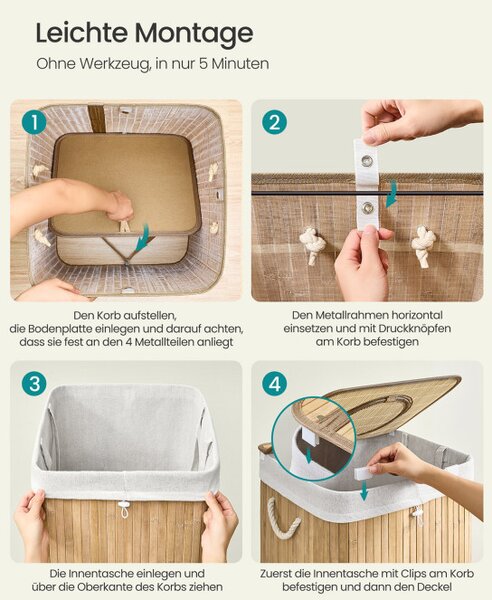 Leichte Montage

Ohne Werkzeug, in nur 5 Minuten

1

Den Korb aufstellen, die Bodenplatte einlegen und darauf achten, dass sie fest an den 4 Metallteilen anliegt

2

Den Metallrahmen horizontal einsetzen und mit Druckknöpfen am Korb befestigen

3

Die Innentasche einlegen und über die Oberkante des Korbs ziehen

4

Zuerst die Innentasche mit Clips am Korb befestigen und dann den Deckel