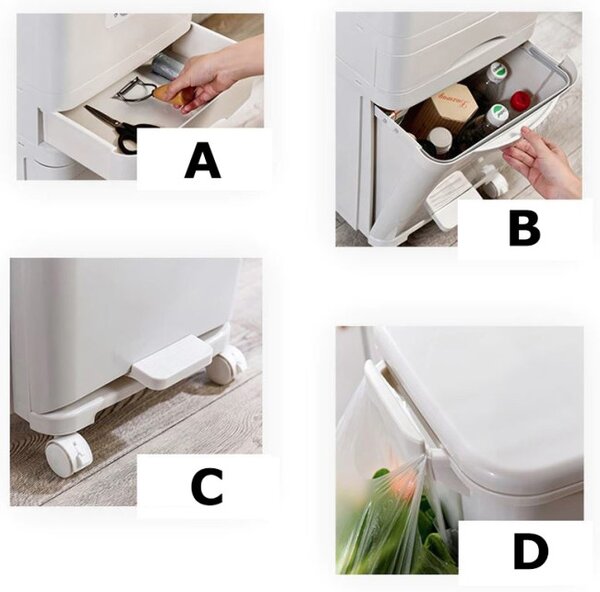 A

B

C

D