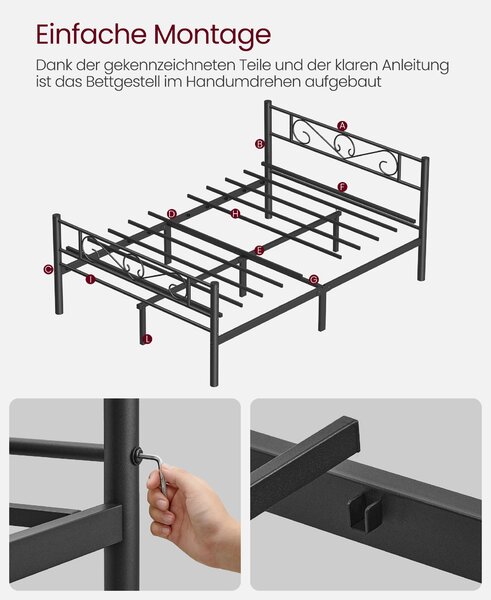 Einfache Montage

Dank der gekennzeichneten Teile und der klaren Anleitung ist das Bettgestell im Handumdrehen aufgebaut

A

B

F

D

H

E

C

I

G

L