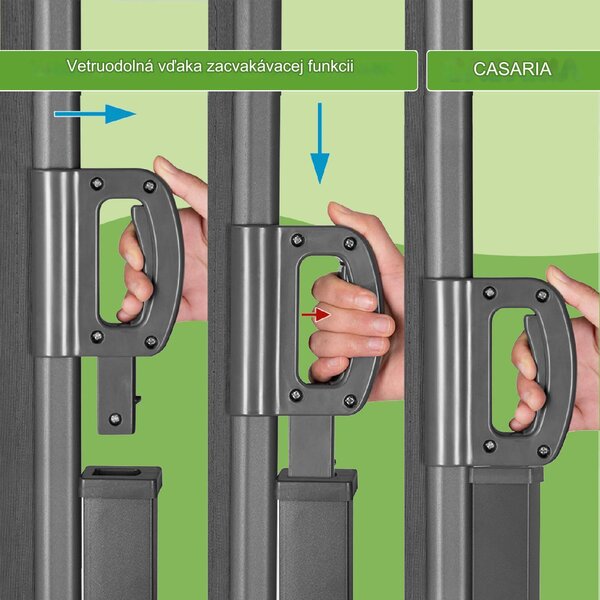 Vetruodolná vďaka zacvakávacej funkcii

CASARIA