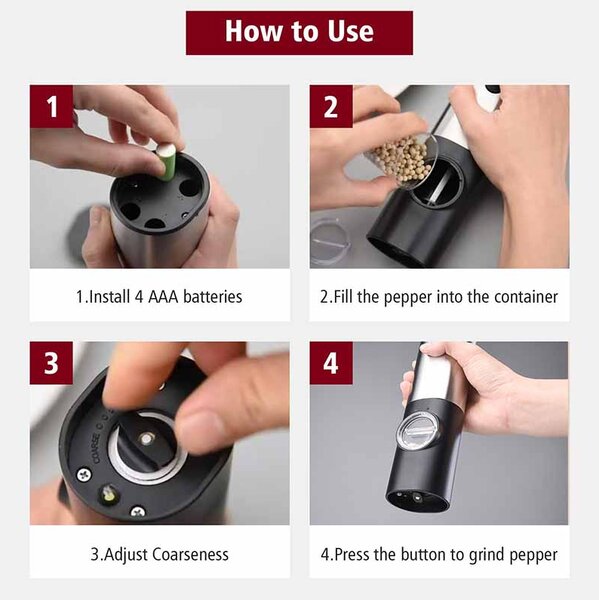 How to Use

1

1.Install 4 AAA batteries

2

2.Fill the pepper into the container

3

COARSE

3.Adjust Coarseness

4

4.Press the button to grind pepper