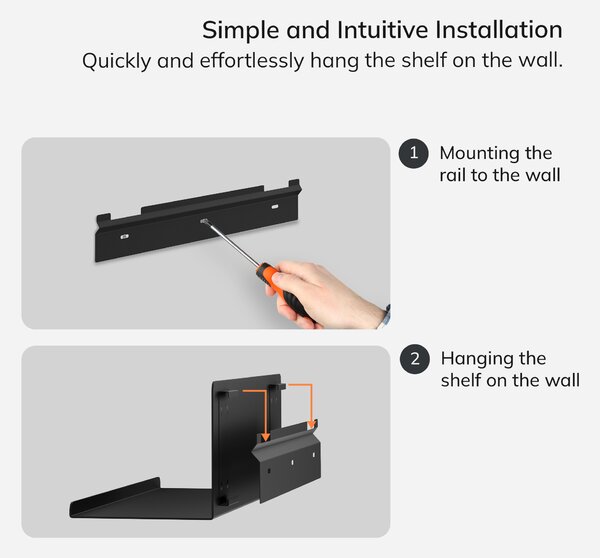 Simple and Intuitive Installation

Quickly and effortlessly hang the shelf on the wall.

1 Mounting the rail to the wall

2 Hanging the shelf on the wall