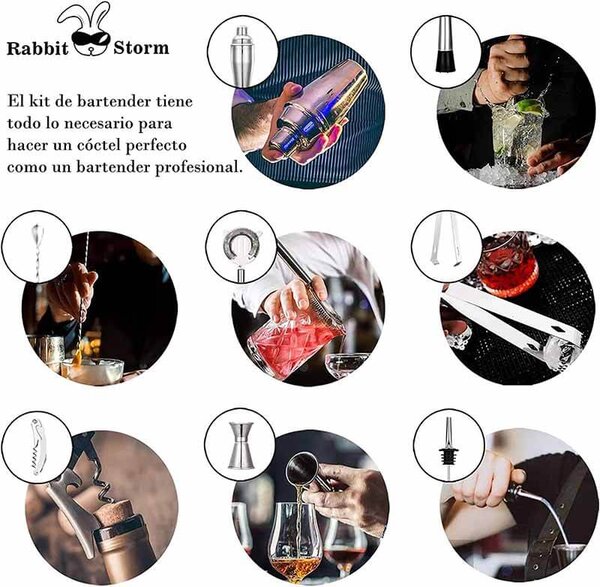 Rabbit Storm

El kit de bartender tiene todo lo necesario para hacer un cóctel perfecto como un bartender profesional.